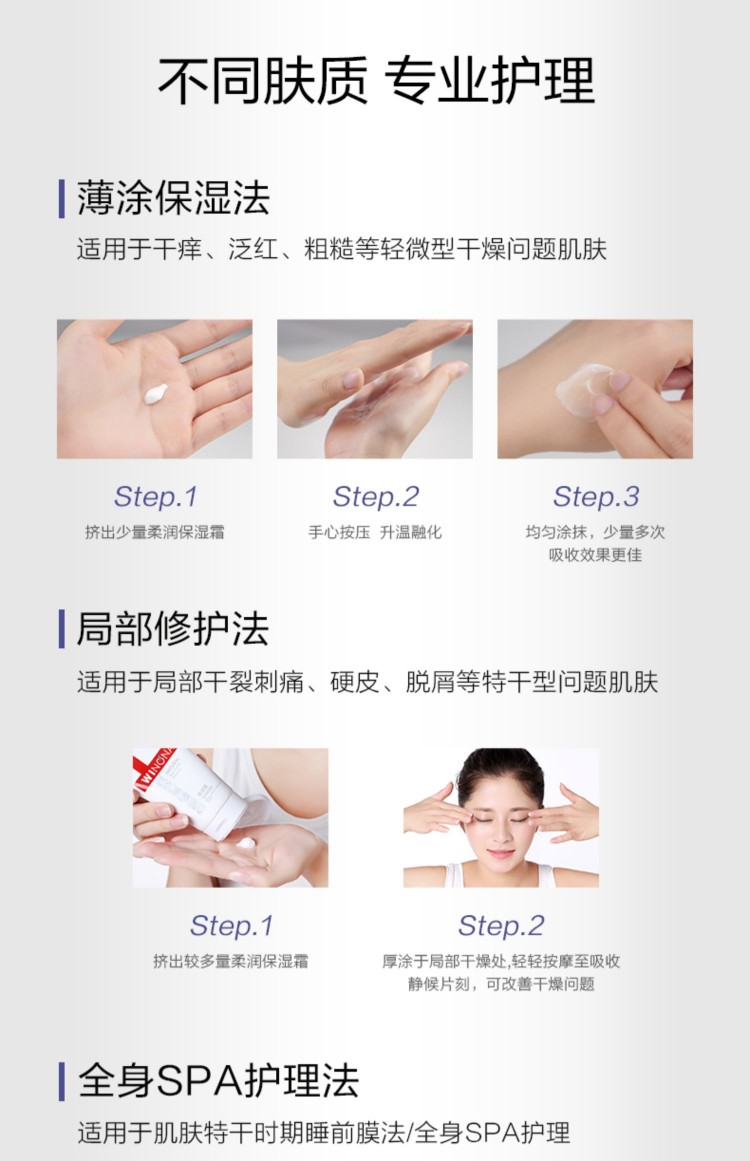 不同肤质 专业护理

薄涂保湿法

适用于干痒、泛红、粗糙等轻微型干燥问题肌肤

Step.1

挤出少量柔润保湿霜

Step.2

手心按压 升温融化

Step.3

均匀涂抹，少量多次
吸收效果更佳

局部修护法

适用于局部干裂刺痛、硬皮、脱屑等特干型问题肌肤

WINONA

Step.1

挤出较多量柔润保湿霜

Step.2

厚涂于局部干燥处,轻轻按摩至吸收
静候片刻，可改善干燥问题

全身SPA护理法

适用于肌肤特干时期睡前膜法/全身SPA护理