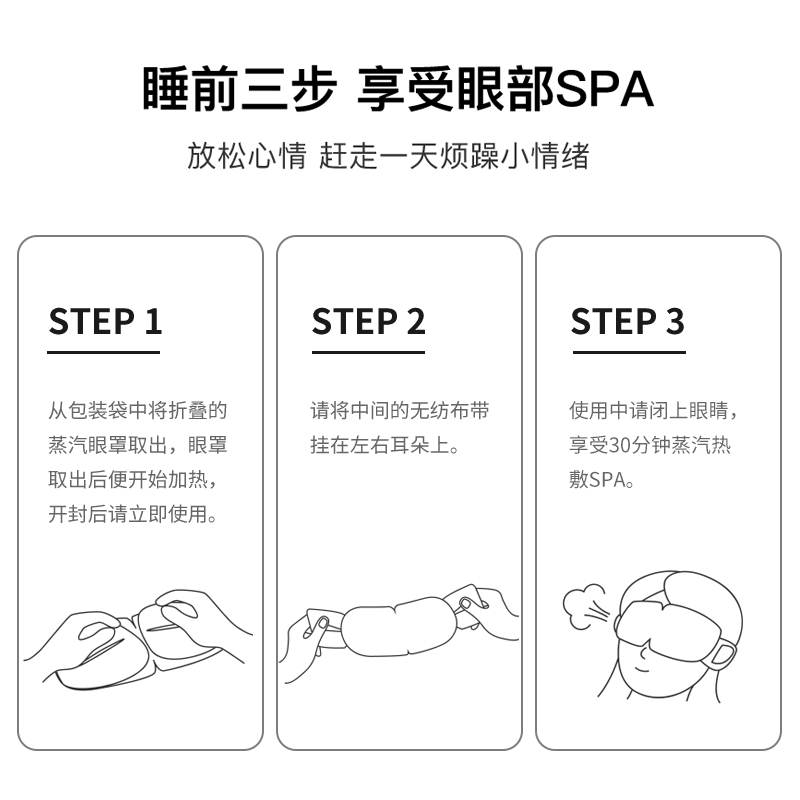 睡前三步 享受眼部SPA

放松心情 赶走一天烦躁小情绪

STEP 1

从包装袋中将折叠的蒸汽眼罩取出，眼罩取出后便开始加热，开封后请立即使用。

STEP 2

请将中间的无纺布带挂在左右耳朵上。

STEP 3

使用中请闭上眼睛，享受30分钟蒸汽热敷SPA。