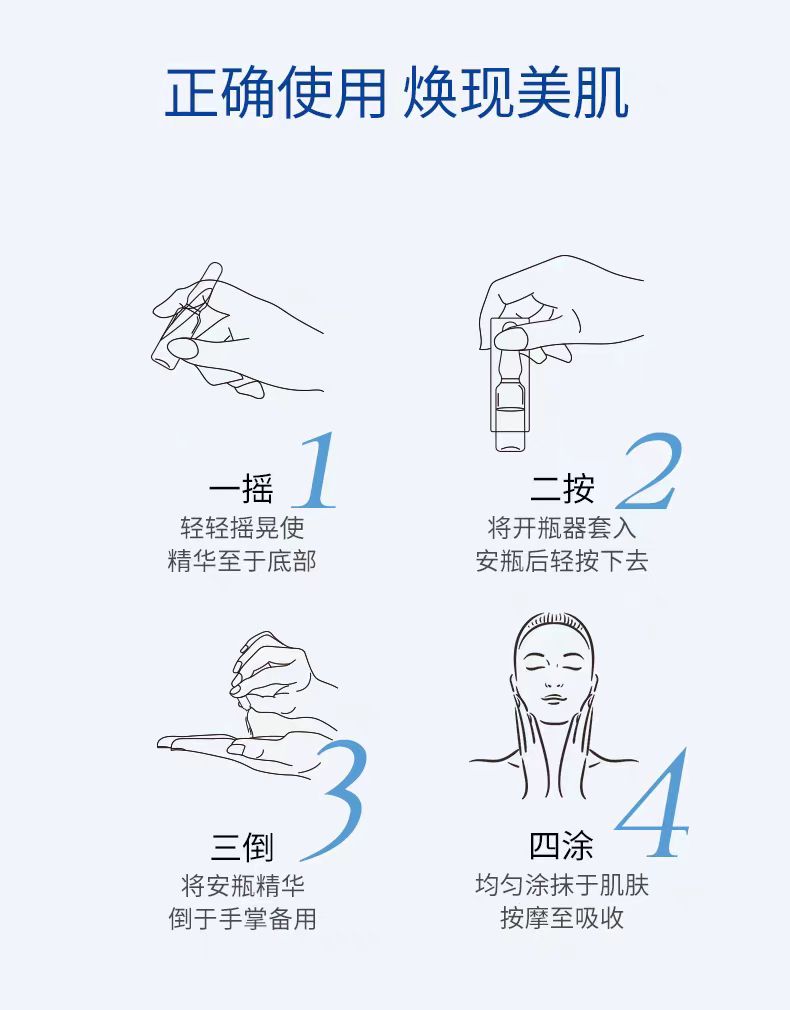 正确使用 焕现美肌

一摇 1
轻轻摇晃使
精华至于底部

二按 2
将开瓶器套入
安瓶后轻按下去

三倒 3
将安瓶精华
倒于手掌备用

四涂 4
均匀涂抹于肌肤
按摩至吸收