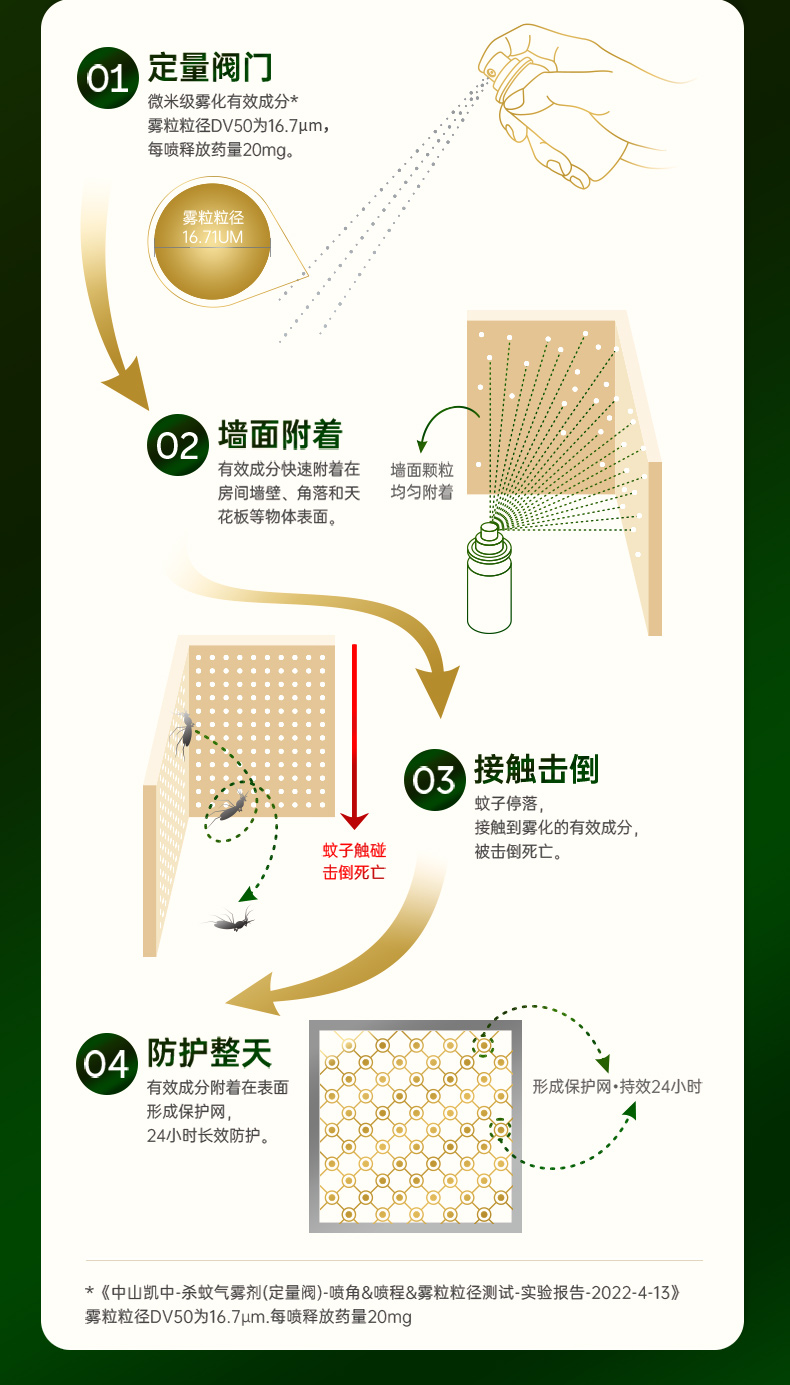 01 定量阀门
微米级雾化有效成分*
雾粒粒径DV50为16.7μm，
每喷释放药量20mg。

雾粒粒径
16.71UM

02 墙面附着
有效成分快速附着在房间墙壁、角落和天花板等物体表面。

墙面颗粒
均匀附着

03 接触击倒
蚊子停落，
接触到雾化的有效成分，
被击倒死亡。

蚊子触碰
击倒死亡

04 防护整天
有效成分附着在表面
形成保护网，
24小时长效防护。

形成保护网•持效24小时

*《中山凯中-杀蚊气雾剂(定量阀)-喷角&喷程&雾粒粒径测试-实验报告-2022-4-13》
雾粒粒径DV50为16.7μm.每喷释放药量20mg