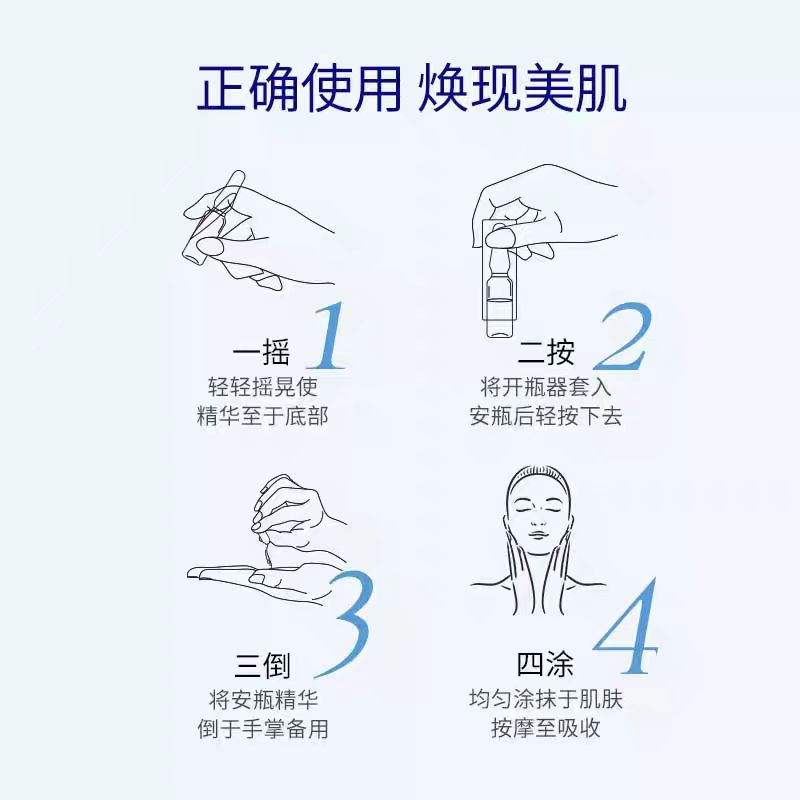 正确使用 焕现美肌

一摇 1
轻轻摇晃使
精华至于底部

二按 2
将开瓶器套入
安瓶后轻按下去

三倒 3
将安瓶精华
倒于手掌备用

四涂 4
均匀涂抹于肌肤
按摩至吸收