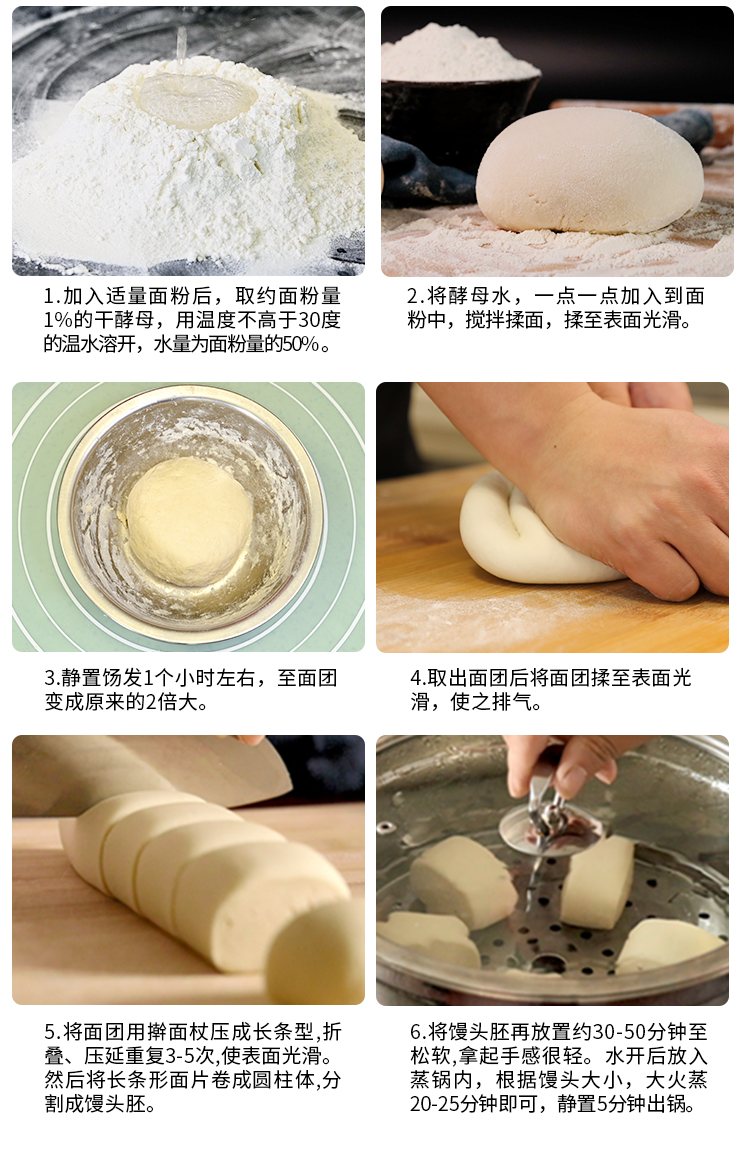 1.加入适量面粉后，取约面粉量1%的干酵母，用温度不高于30度的温水溶开，水量为面粉量的50%。

2.将酵母水，一点一点加入到面粉中，搅拌揉面，揉至表面光滑。

3.静置饧发1个小时左右，至面团变成原来的2倍大。

4.取出面团后将面团揉至表面光滑，使之排气。

5.将面团用擀面杖压成长条型,折叠、压延重复3-5次,使表面光滑。然后将长条形面片卷成圆柱体,分割成馒头胚。

6.将馒头胚再放置约30-50分钟至松软,拿起手感很轻。水开后放入蒸锅内，根据馒头大小，大火蒸20-25分钟即可，静置5分钟出锅。