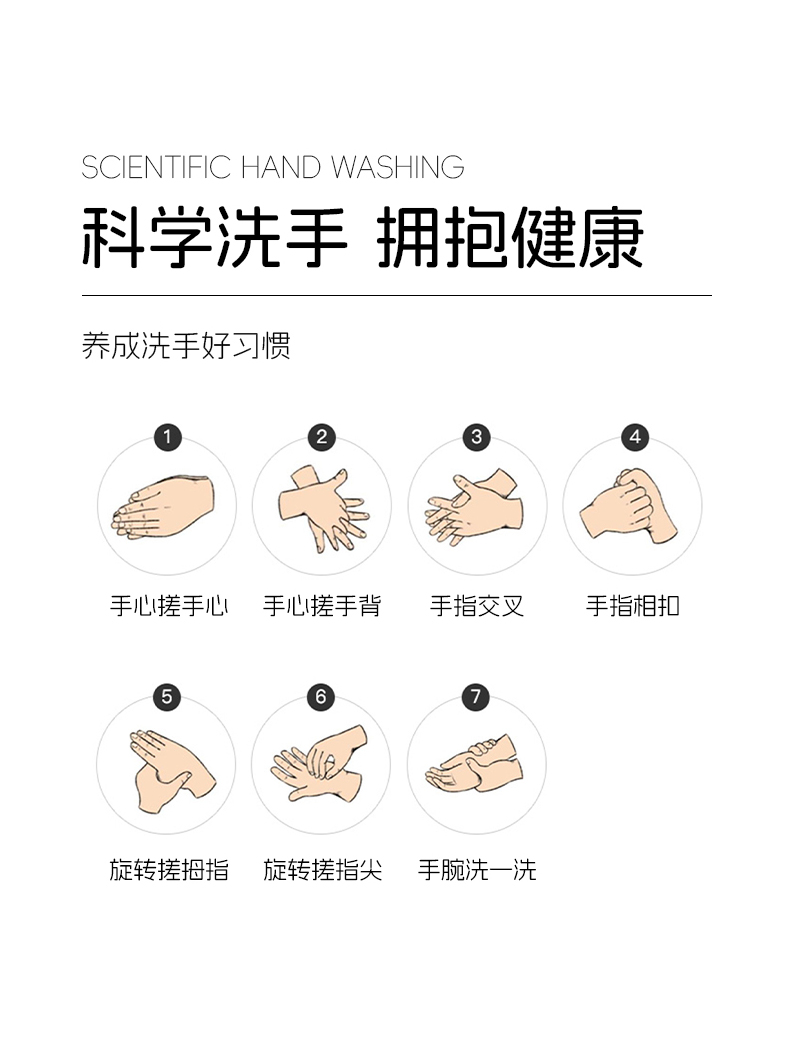 SCIENTIFIC HAND WASHING

科学洗手 拥抱健康

养成洗手好习惯

1
手心搓手心

2
手心搓手背

3
手指交叉

4
手指相扣

5
旋转搓拇指

6
旋转搓指尖

7
手腕洗一洗