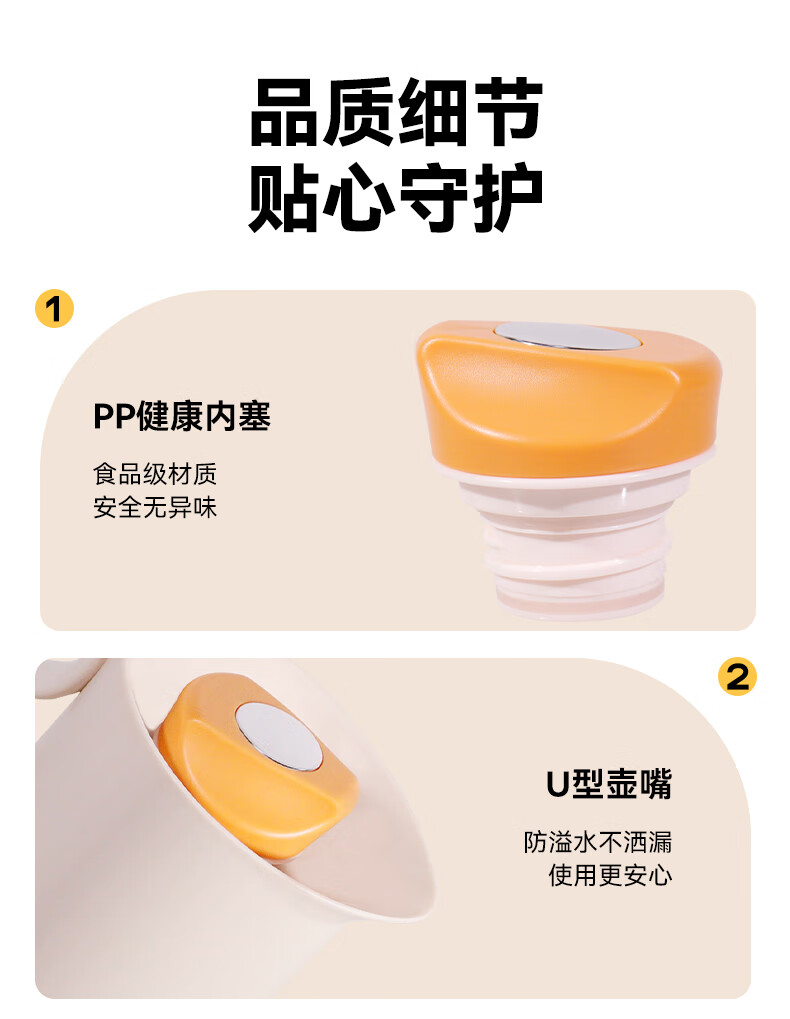 品质细节
贴心守护

1

PP健康内塞

食品级材质
安全无异味

2

U型壶嘴

防溢水不洒漏
使用更安心