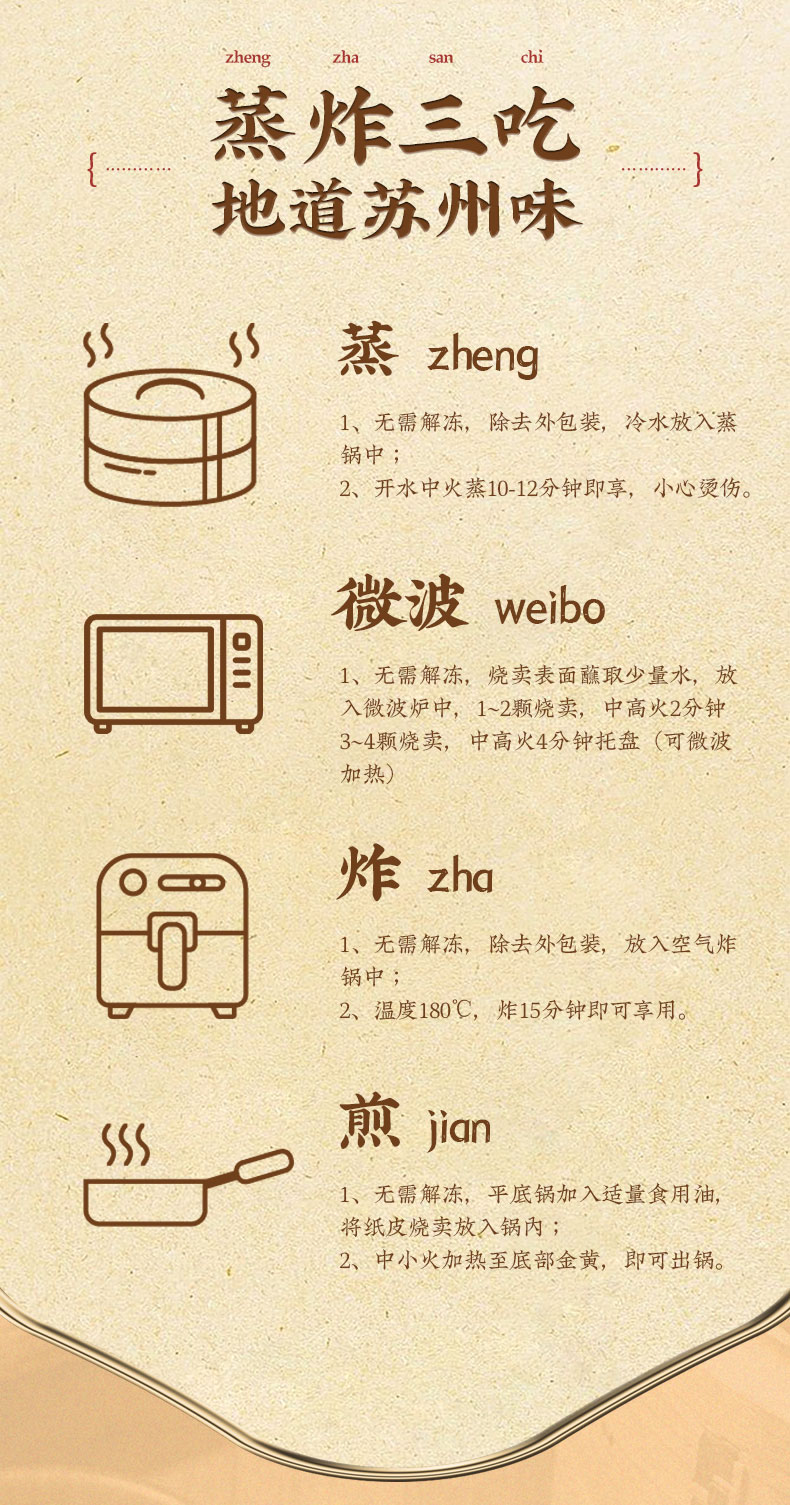 zheng zha san chi
蒸炸三吃
地道苏州味

蒸 zheng

1、无需解冻，除去外包装，冷水放入蒸锅中；
2、开水中火蒸10-12分钟即享，小心烫伤。

微波 weibo

1、无需解冻，烧卖表面蘸取少量水，放入微波炉中，1~2颗烧卖，中高火2分钟 3~4颗烧卖，中高火4分钟托盘（可微波加热）

炸 zha

1、无需解冻，除去外包装，放入空气炸锅中；
2、温度180℃，炸15分钟即可享用。

煎 jian

1、无需解冻，平底锅加入适量食用油，将纸皮烧卖放入锅内；
2、中小火加热至底部金黄，即可出锅。