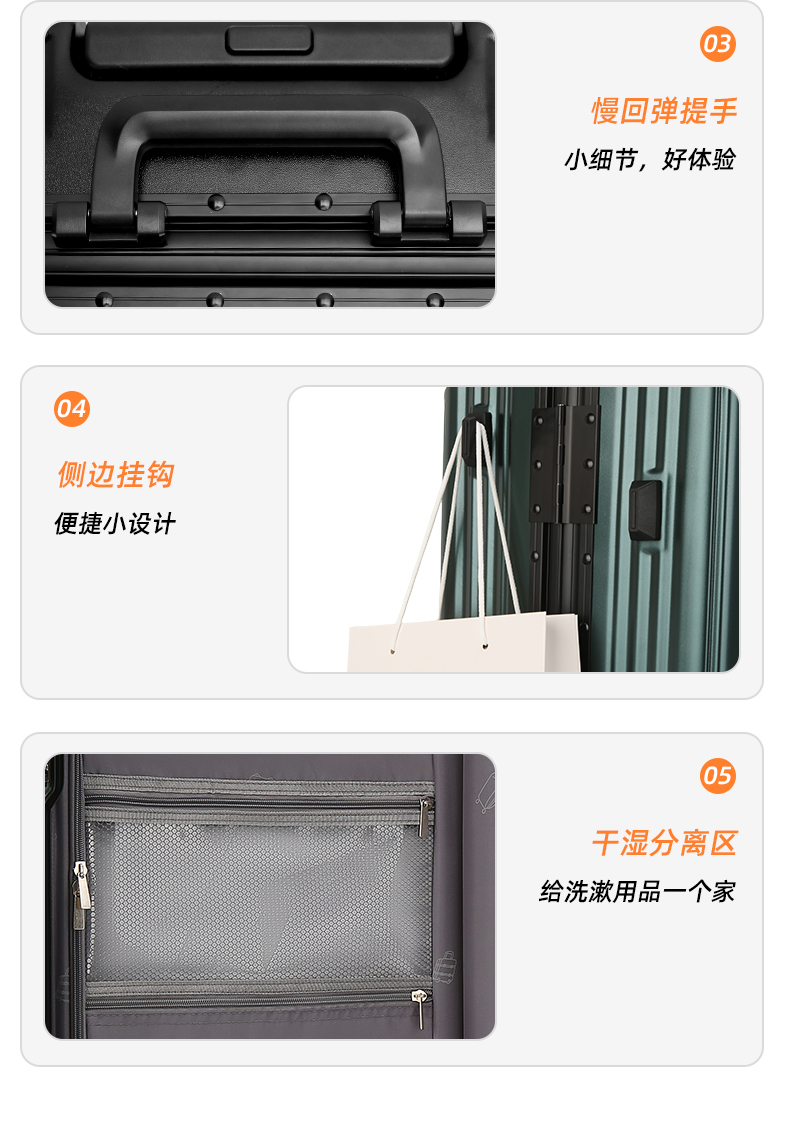 03

慢回弹提手

小细节，好体验

04

侧边挂钩

便捷小设计

05

干湿分离区

给洗漱用品一个家