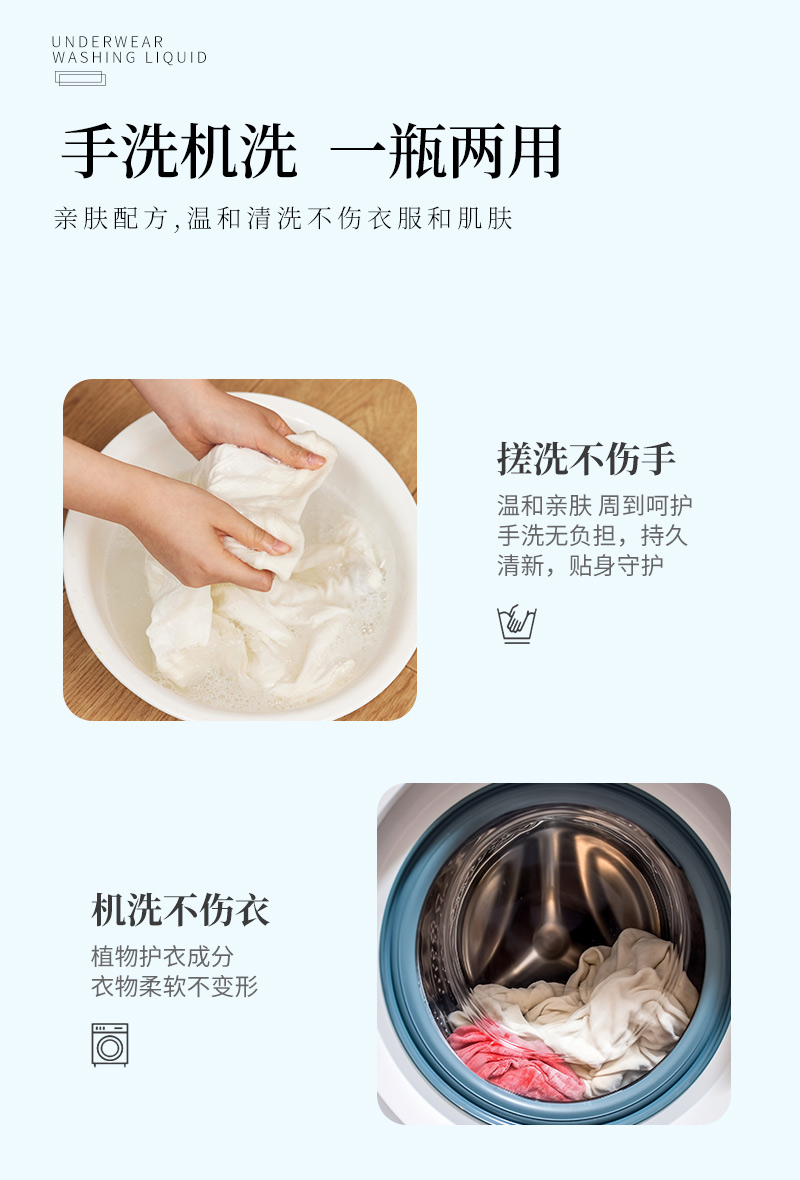 UNDERWEAR
WASHING LIQUID

手洗机洗 一瓶两用

亲肤配方,温和清洗不伤衣服和肌肤

搓洗不伤手

温和亲肤 周到呵护
手洗无负担，持久
清新，贴身守护

机洗不伤衣

植物护衣成分
衣物柔软不变形