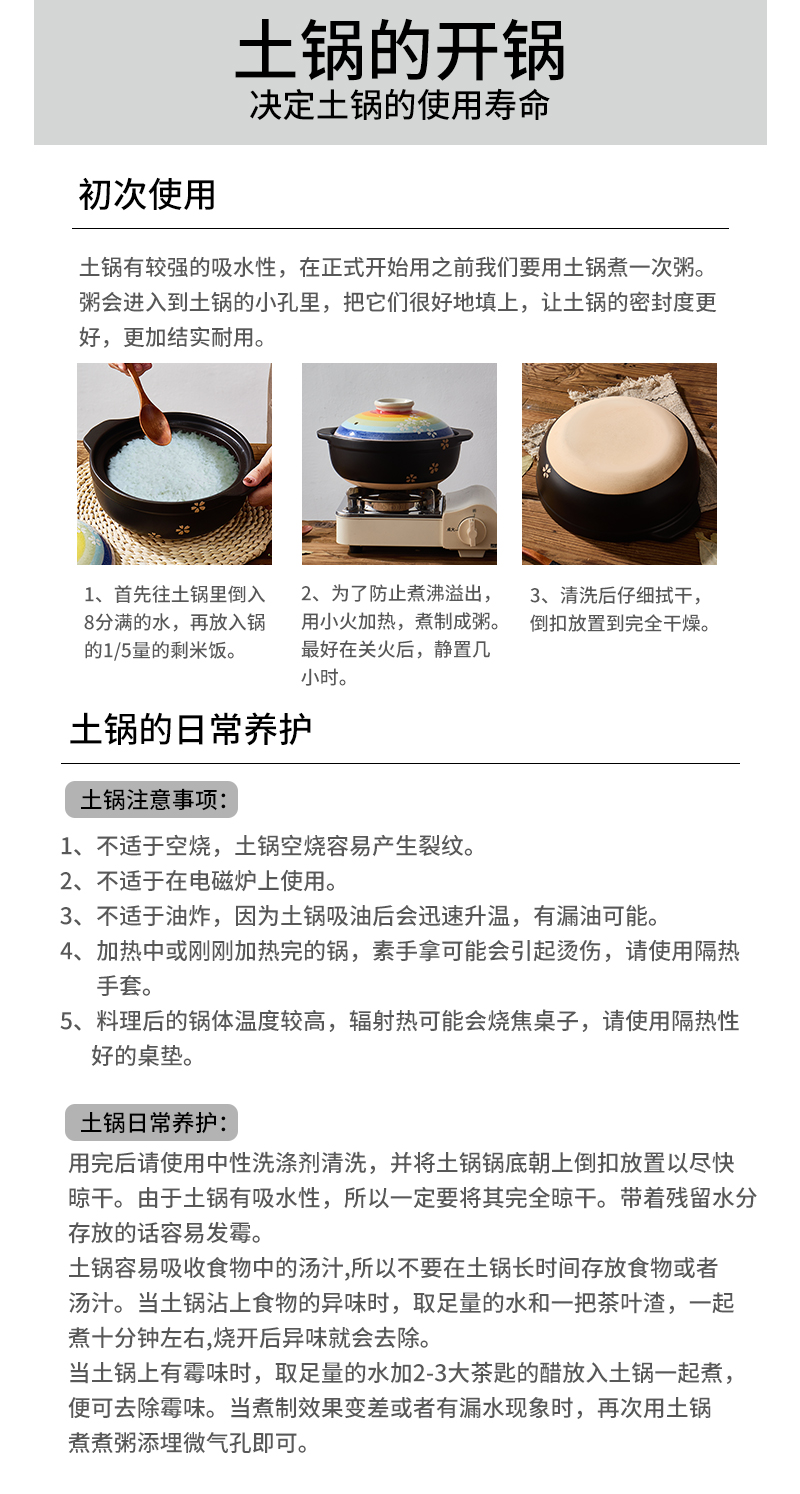 土锅的开锅
决定土锅的使用寿命

初次使用

土锅有较强的吸水性，在正式开始用之前我们要用土锅煮一次粥。粥会进入到土锅的小孔里，把它们很好地填上，让土锅的密封度更好，更加结实耐用。

1、首先往土锅里倒入8分满的水，再放入锅的1/5量的剩米饭。

2、为了防止煮沸溢出，用小火加热，煮制成粥。最好在关火后，静置几小时。

3、清洗后仔细拭干，倒扣放置到完全干燥。

土锅的日常养护

土锅注意事项：

1、不适于空烧，土锅空烧容易产生裂纹。
2、不适于在电磁炉上使用。
3、不适于油炸，因为土锅吸油后会迅速升温，有漏油可能。
4、加热中或刚刚加热完的锅，素手拿可能会引起烫伤，请使用隔热手套。
5、料理后的锅体温度较高，辐射热可能会烧焦桌子，请使用隔热性好的桌垫。

土锅日常养护：

用完后请使用中性洗涤剂清洗，并将土锅锅底朝上倒扣放置以尽快晾干。由于土锅有吸水性，所以一定要将其完全晾干。带着残留水分存放的话容易发霉。
土锅容易吸收食物中的汤汁,所以不要在土锅长时间存放食物或者汤汁。当土锅沾上食物的异味时，取足量的水和一把茶叶渣，一起煮十分钟左右,烧开后异味就会去除。
当土锅上有霉味时，取足量的水加2-3大茶匙的醋放入土锅一起煮，便可去除霉味。当煮制效果变差或者有漏水现象时，再次用土锅煮煮粥添埋微气孔即可。