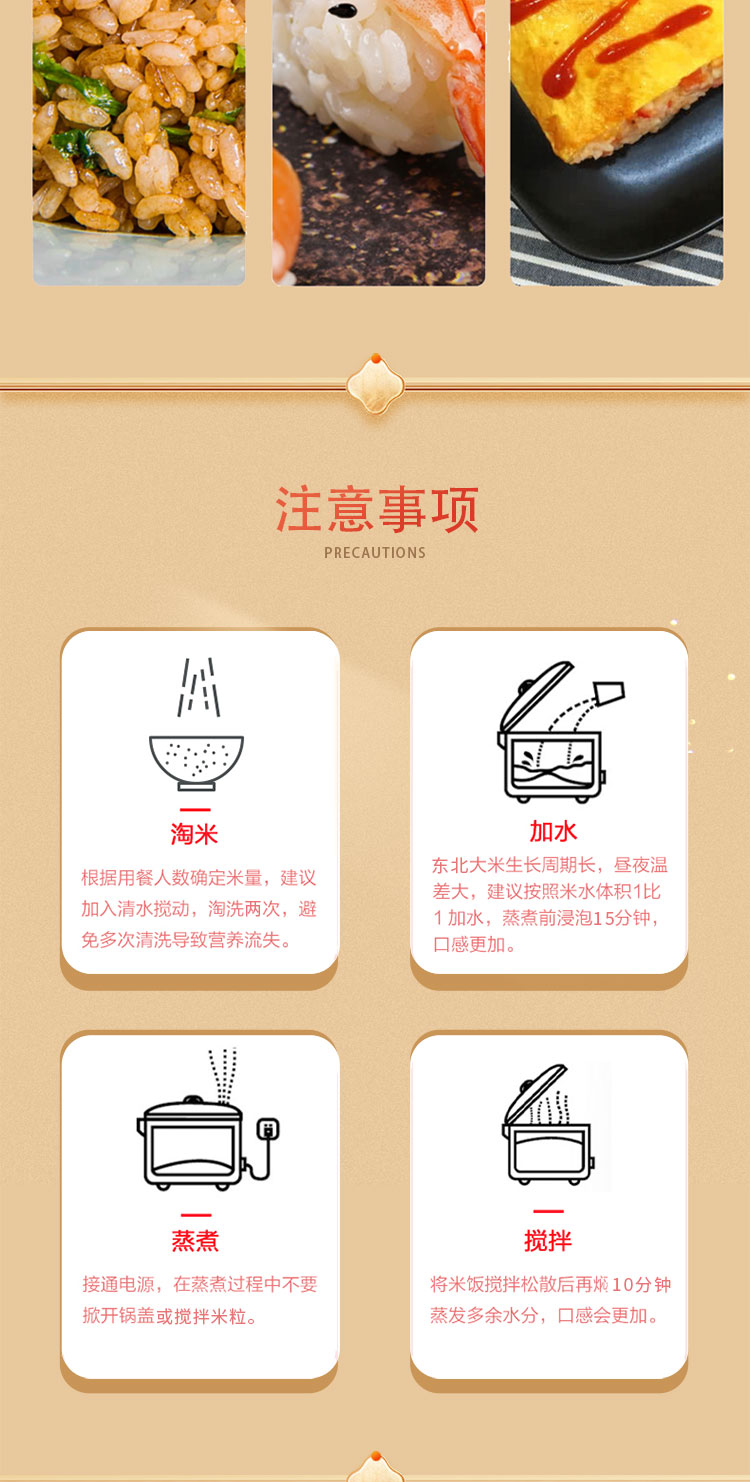 注意事项

PRECAUTIONS

淘米

根据用餐人数确定米量，建议加入清水搅动，淘洗两次，避免多次清洗导致营养流失。

加水

东北大米生长周期长，昼夜温差大，建议按照米水体积1比1加水，蒸煮前浸泡15分钟，口感更加。

蒸煮

接通电源，在蒸煮过程中不要掀开锅盖或搅拌米粒。

搅拌

将米饭搅拌松散后再焖10分钟蒸发多余水分，口感会更加。