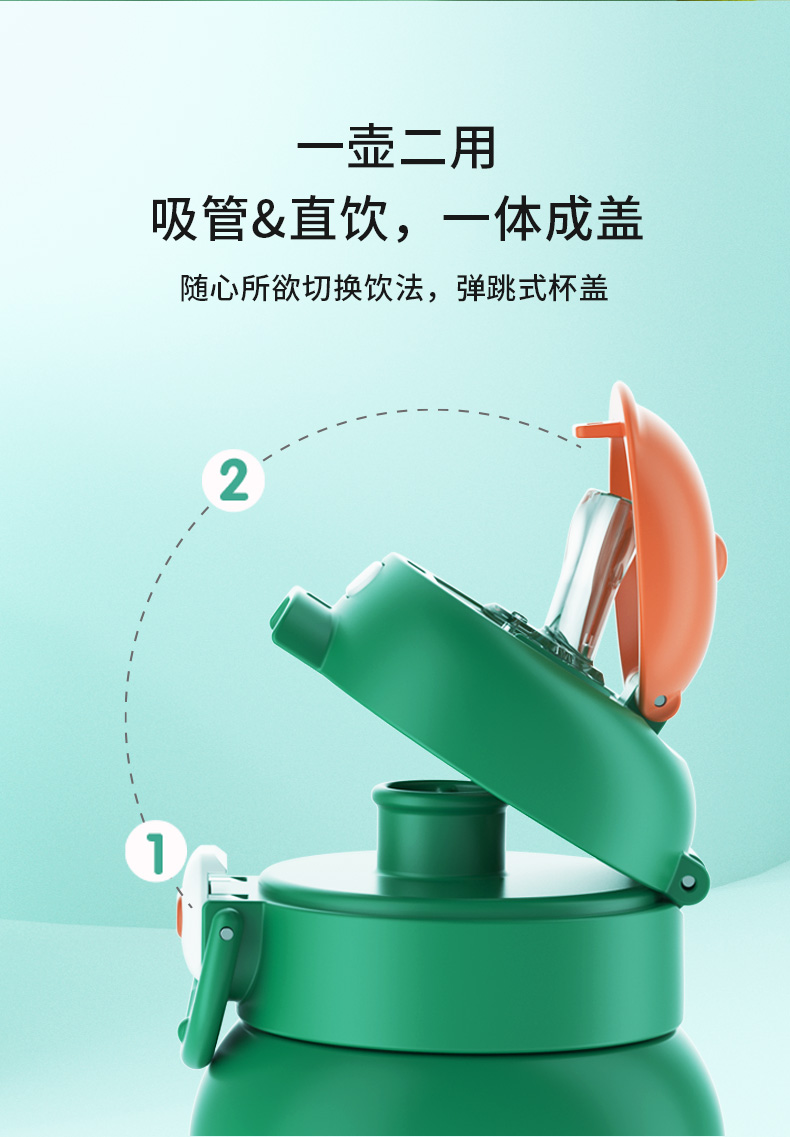 一壶二用
吸管&直饮，一体成盖
随心所欲切换饮法，弹跳式杯盖

2

1