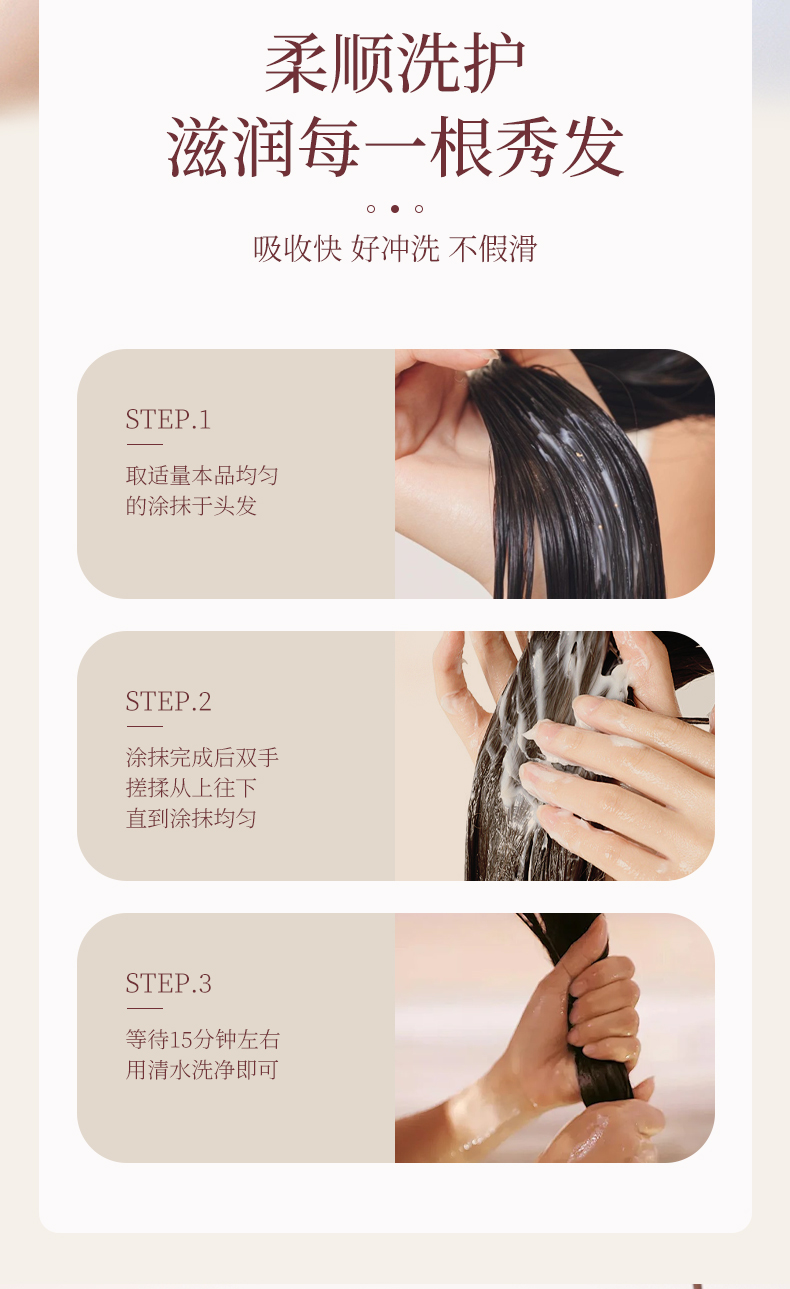 柔顺洗护
滋润每一根秀发

吸收快 好冲洗 不假滑

STEP.1

取适量本品均匀的涂抹于头发

STEP.2

涂抹完成后双手搓揉从上往下直到涂抹均匀

STEP.3

等待15分钟左右用清水洗净即可