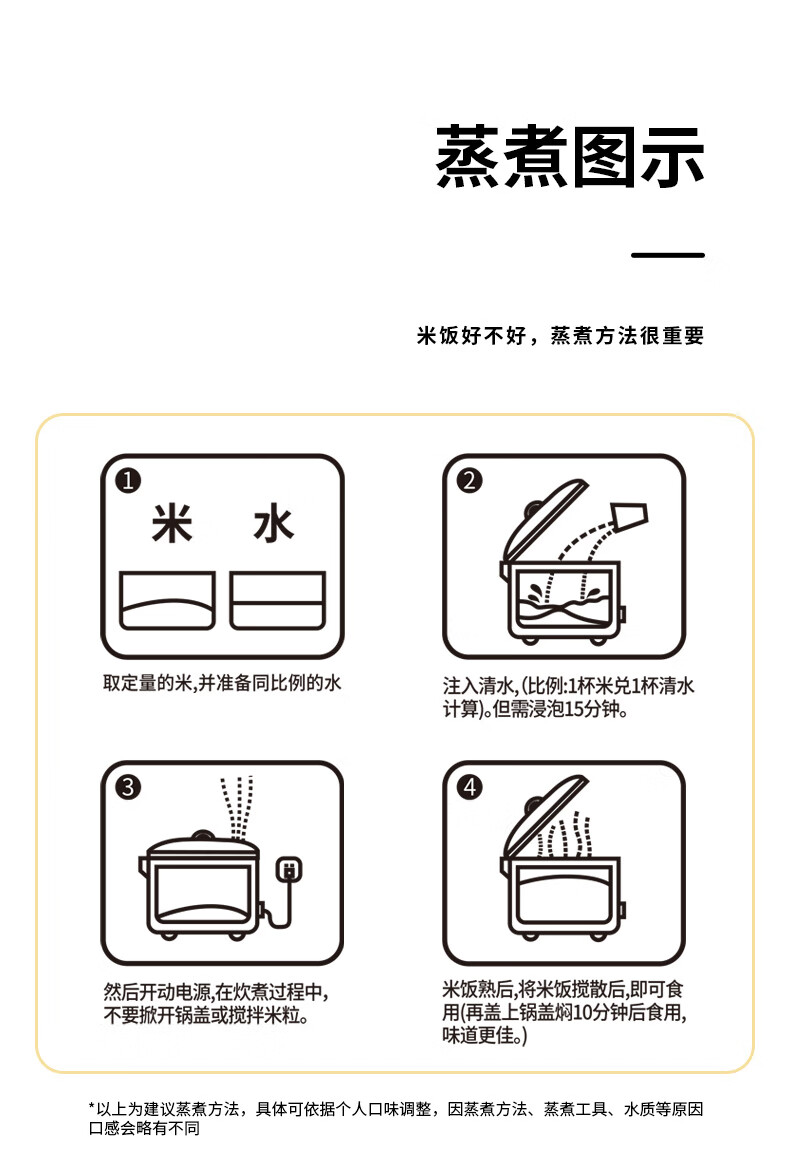 蒸煮图示

米饭好不好，蒸煮方法很重要

1
米 水

取定量的米,并准备同比例的水

2

注入清水,(比例:1杯米兑1杯清水计算)。但需浸泡15分钟。

3

然后开动电源,在炊煮过程中,不要掀开锅盖或搅拌米粒。

4

米饭熟后,将米饭搅散后,即可食用(再盖上锅盖焖10分钟后食用,味道更佳。)

*以上为建议蒸煮方法，具体可依据个人口味调整，因蒸煮方法、蒸煮工具、水质等原因口感会略有不同