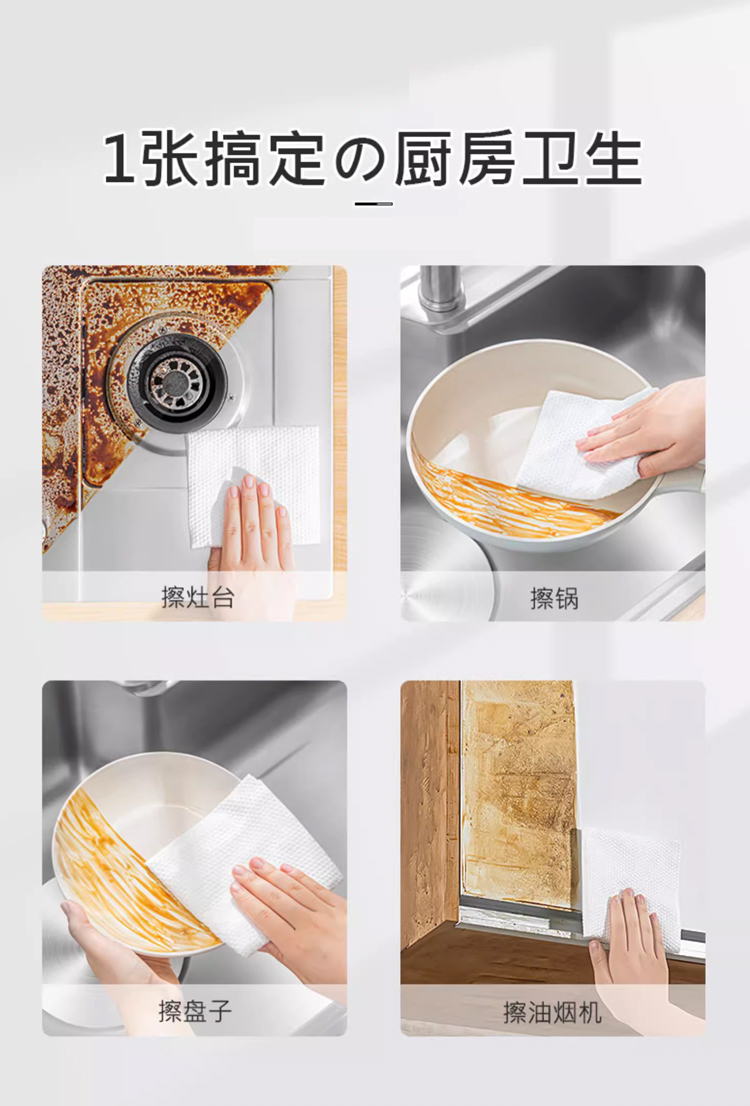 1张搞定の厨房卫生

擦灶台

擦锅

擦盘子

擦油烟机