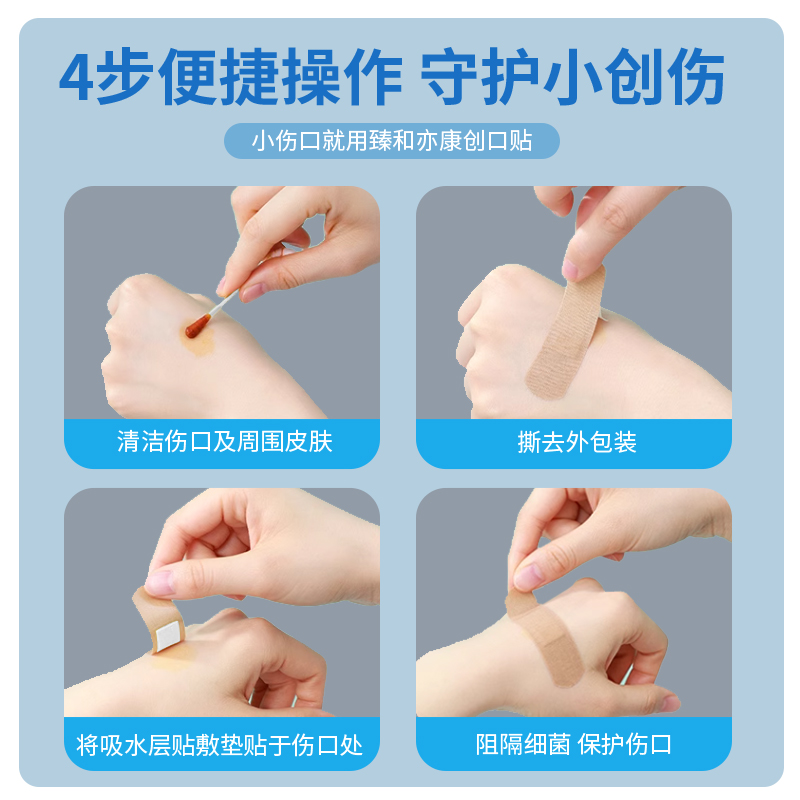 4步便捷操作 守护小创伤

小伤口就用臻和亦康创口贴

清洁伤口及周围皮肤

撕去外包装

将吸水层贴敷垫贴于伤口处

阻隔细菌 保护伤口