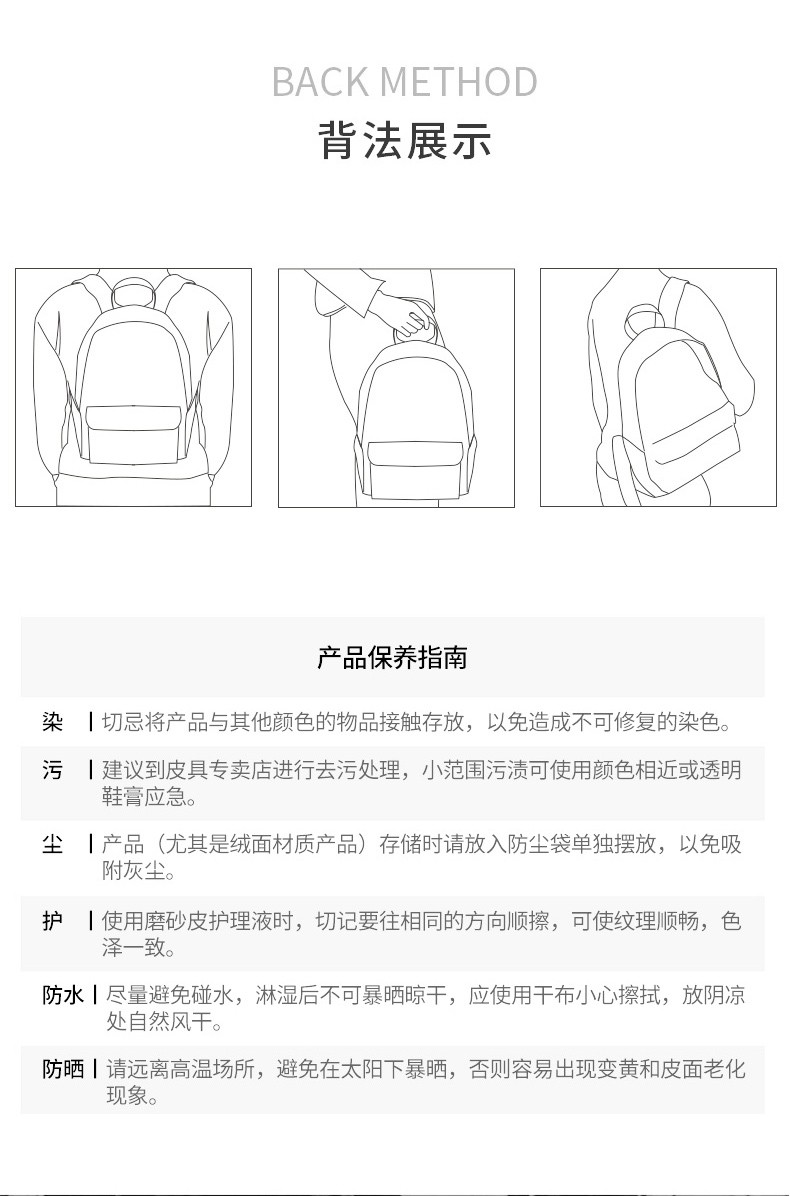 BACK METHOD
背法展示

产品保养指南

染 | 切忌将产品与其他颜色的物品接触存放，以免造成不可修复的染色。

污 | 建议到皮具专卖店进行去污处理，小范围污渍可使用颜色相近或透明鞋膏应急。

尘 | 产品（尤其是绒面材质产品）存储时请放入防尘袋单独摆放，以免吸附灰尘。

护 | 使用磨砂皮护理液时，切记要往相同的方向顺擦，可使纹理顺畅，色泽一致。

防水 | 尽量避免碰水，淋湿后不可暴晒晾干，应使用干布小心擦拭，放阴凉处自然风干。

防晒 | 请远离高温场所，避免在太阳下暴晒，否则容易出现变黄和皮面老化现象。